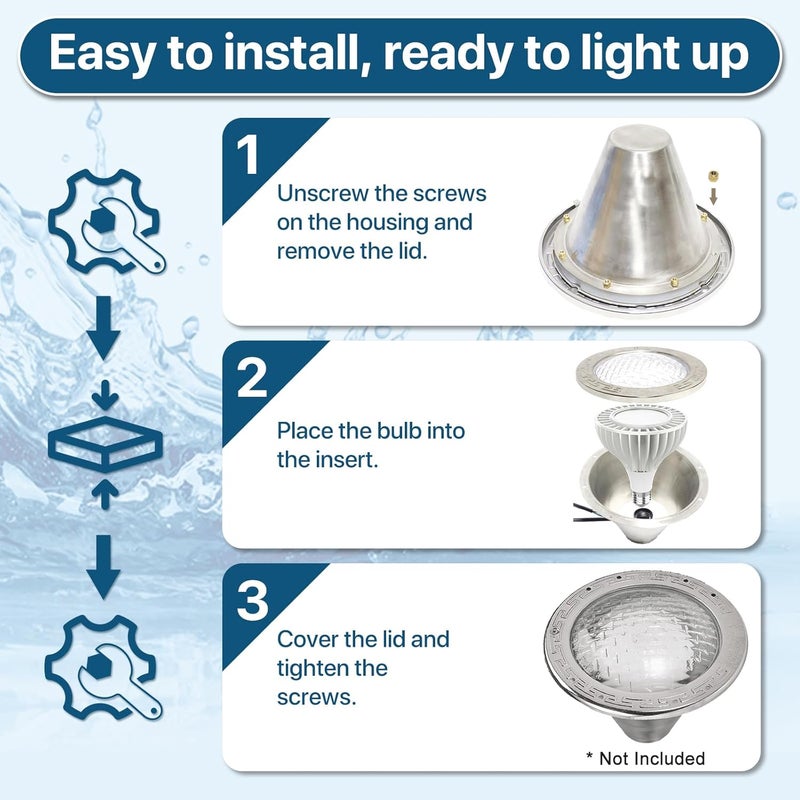 Easy to install, ready to light up

1

Unscrew the screws on the housing and remove the lid.

2

Place the bulb into the insert.

3

Cover the lid and tighten the screws.

* Not Included